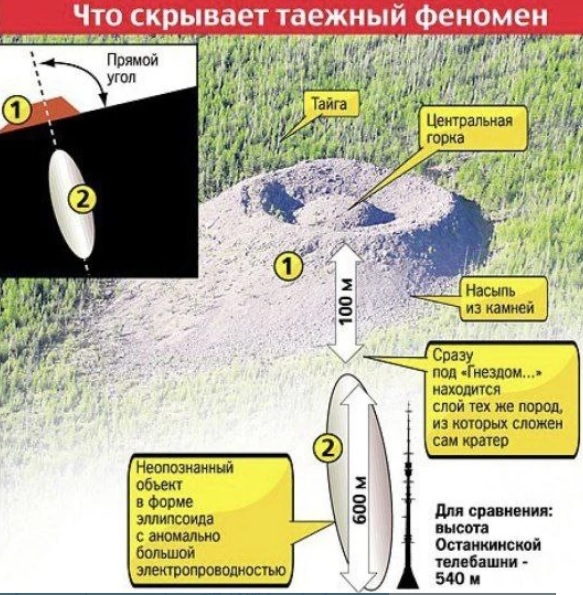 Что скрывает таежный феномен

Прямой угол

1

2

Тайга

Центральная горка

1

100 м

Насыпь из камней

Сразу под «Гнездом...» находится слой тех же пород, из которых сложен сам кратер

2

600 м

Неопознанный объект в форме эллипсоида с аномально большой электропроводностью

Для сравнения: высота Останкинской телебашни - 540 м